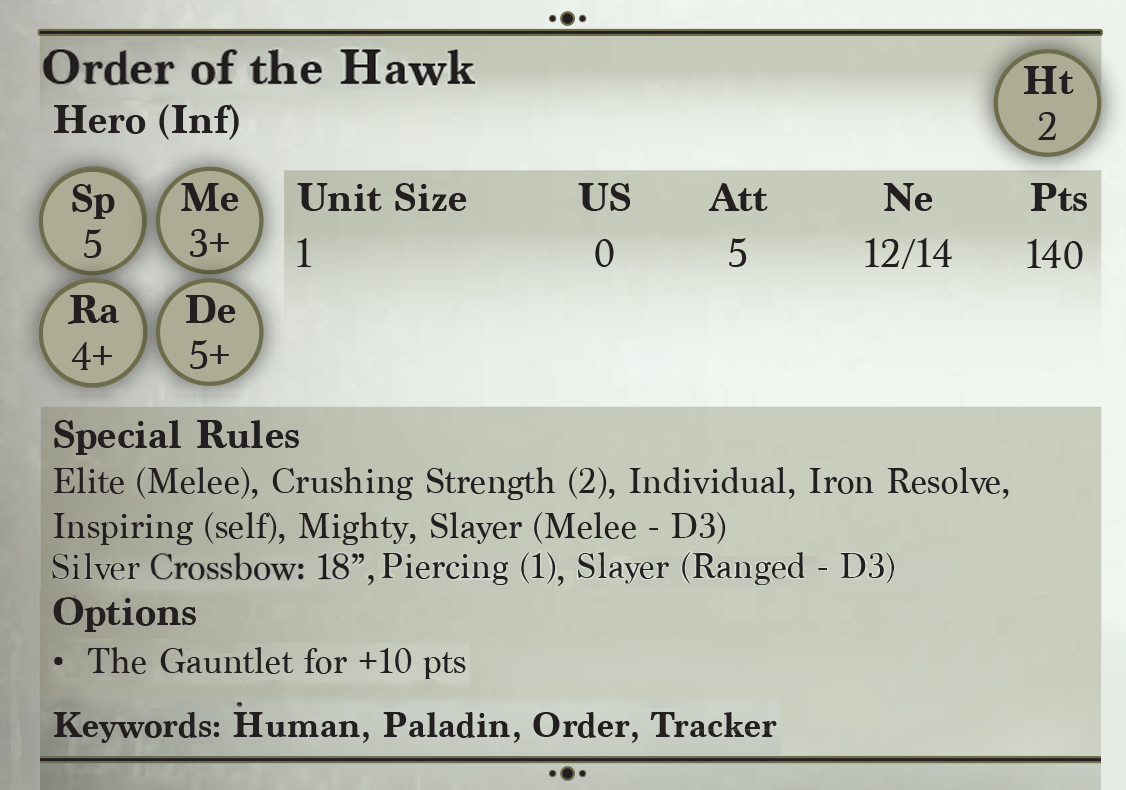 Order of the Hawk

Hero (Inf)

Ht
2

Sp
5

Me
3+

Ra
4+

De
5+

| Unit Size | US | Att | Ne | Pts |
|---|---|---|---|---|
| 1 | 0 | 5 | 12/14 | 140 |

Special Rules

Elite (Melee), Crushing Strength (2), Individual, Iron Resolve, Inspiring (self), Mighty, Slayer (Melee - D3)

Silver Crossbow: 18", Piercing (1), Slayer (Ranged - D3)

Options

• The Gauntlet for +10 pts

Keywords: Human, Paladin, Order, Tracker